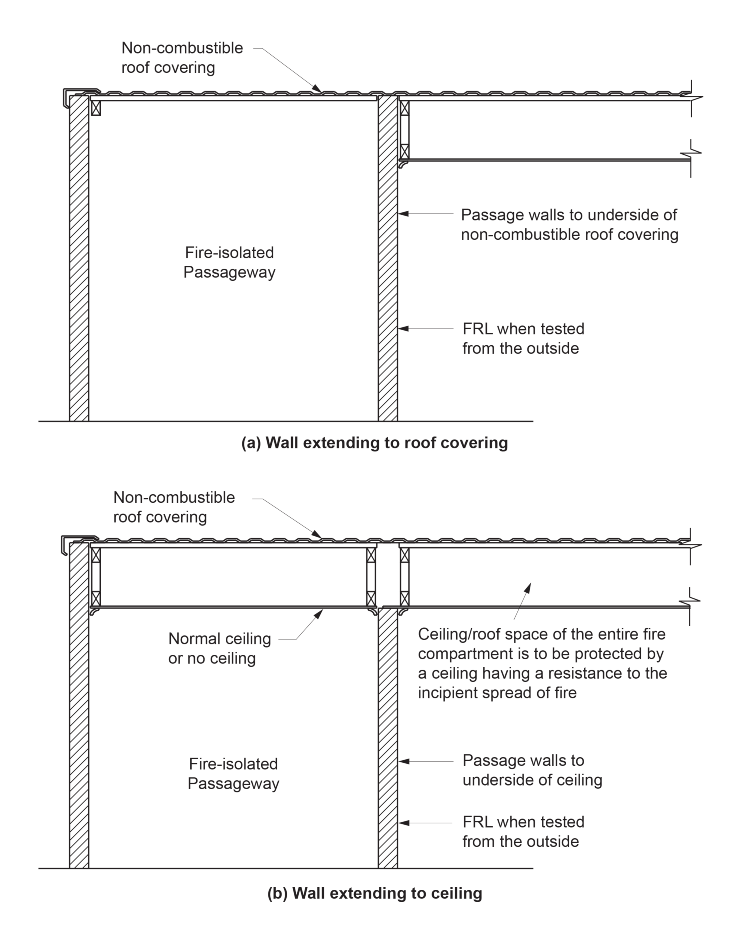 Non-combustible roof covering

Passage walls to underside of non-combustible roof covering

Fire-isolated Passageway

FRL when tested from the outside

(a) Wall extending to roof covering

Non-combustible roof covering

Normal ceiling or no ceiling

Ceiling/roof space of the entire fire compartment is to be protected by a ceiling having a resistance to the incipient spread of fire

Fire-isolated Passageway

Passage walls to underside of ceiling

FRL when tested from the outside

(b) Wall extending to ceiling